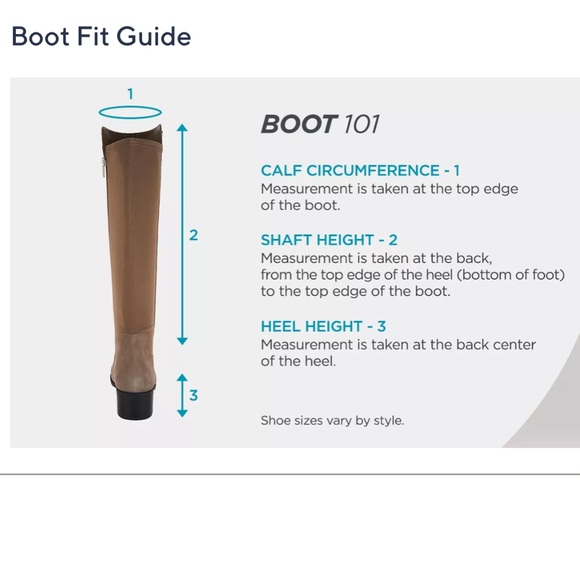 Boot Fit Guide

1

2

3

BOOT 101

CALF CIRCUMFERENCE - 1
Measurement is taken at the top edge of the boot.

SHAFT HEIGHT - 2
Measurement is taken at the back, from the top edge of the heel (bottom of foot) to the top edge of the boot.

HEEL HEIGHT - 3
Measurement is taken at the back center of the heel.

Shoe sizes vary by style.